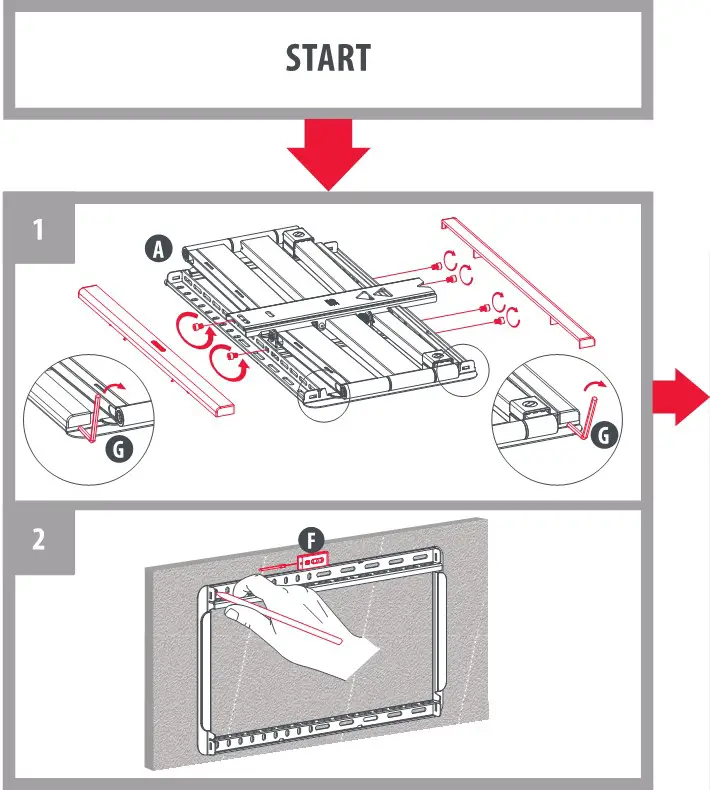 START

1

A

G

G

2

F