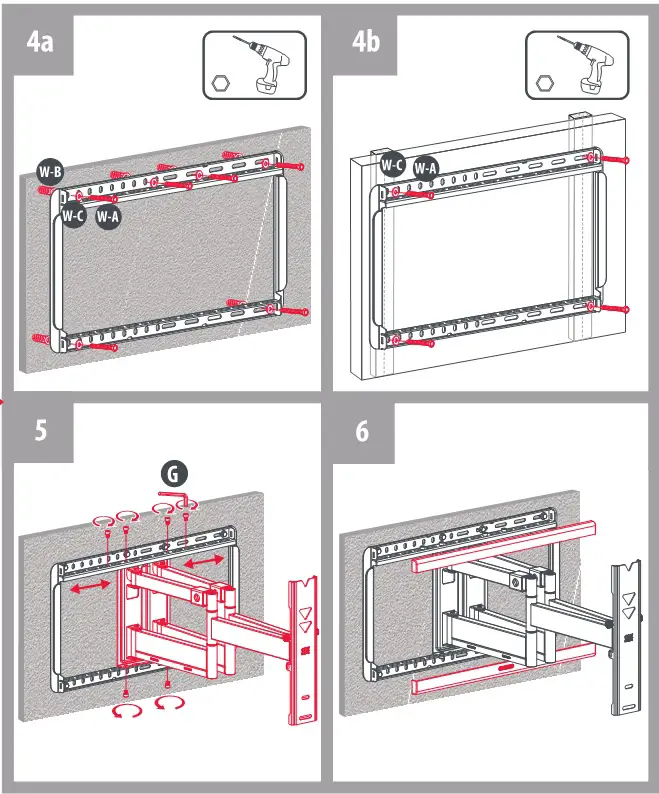 4a

W-B
W-C
W-A

4b

W-C
W-A

5

G

6