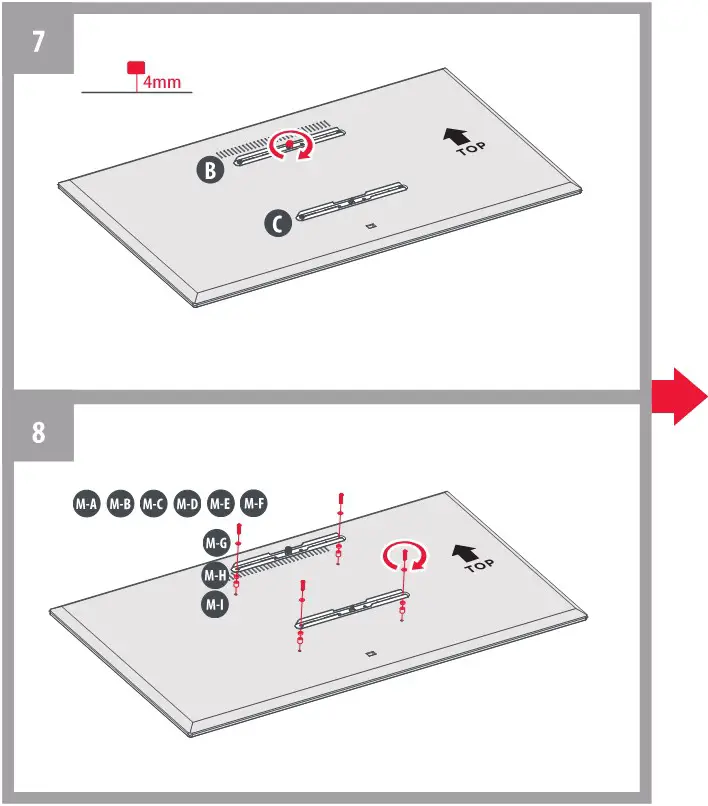 7

4mm

B

C

TOP

8

M-A M-B M-C M-D M-E M-F

M-G

M-H

M-I

TOP