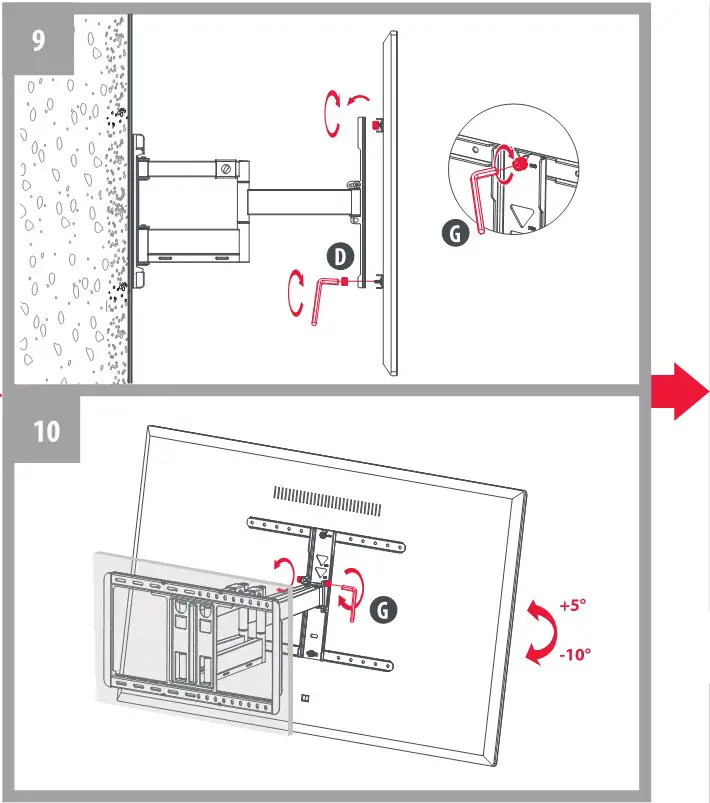 9

D

G

10

G

+5°

-10°