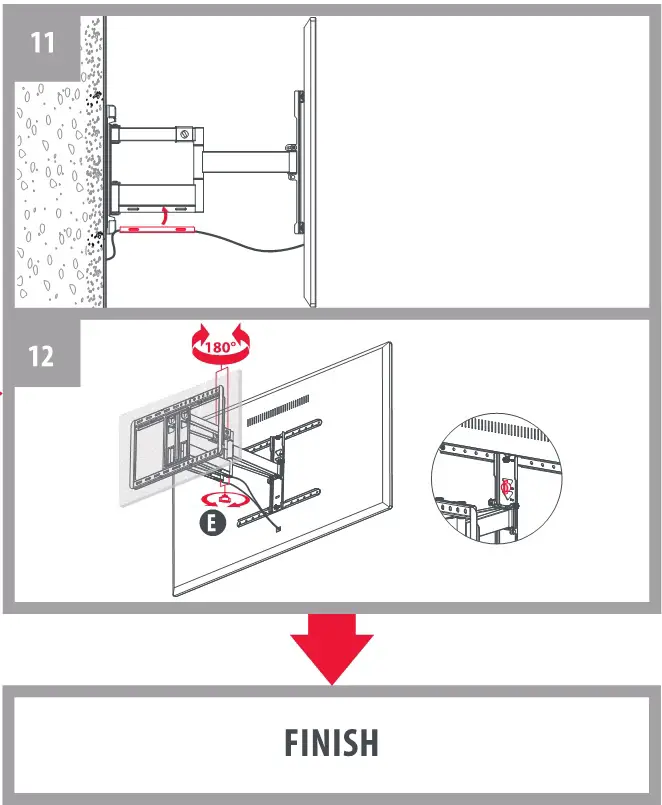 11

12

180°

E

FINISH