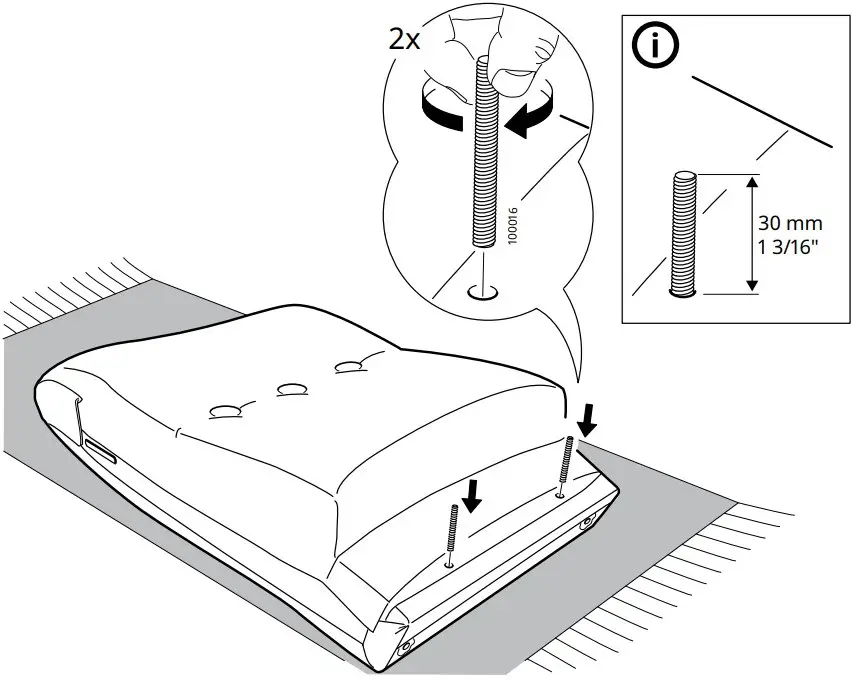 2x

100016

30 mm
1 3/16"