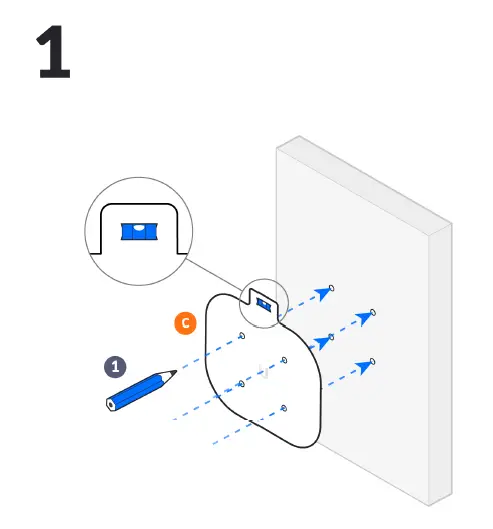 1

C

1