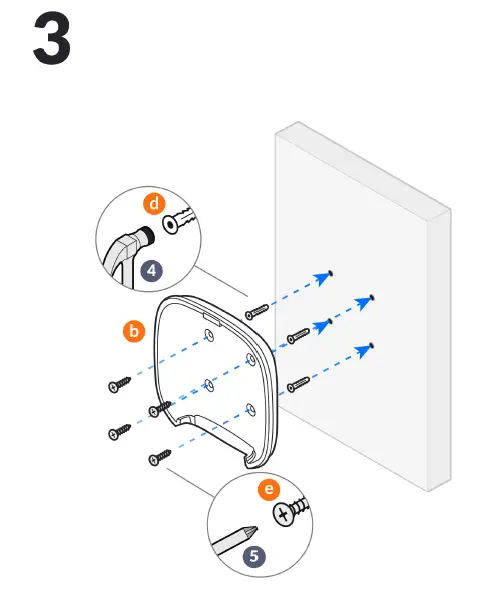 3

d

4

b

e

5