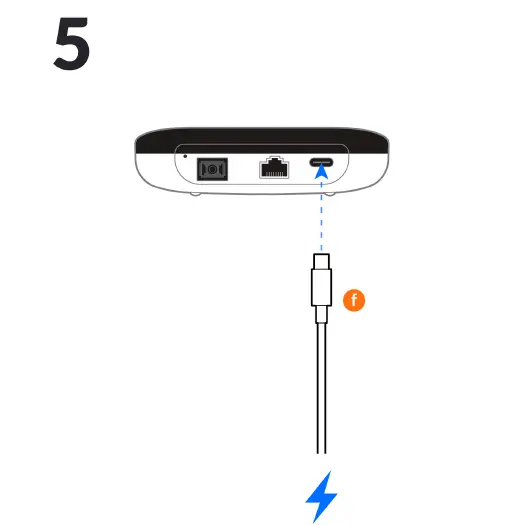 5

f