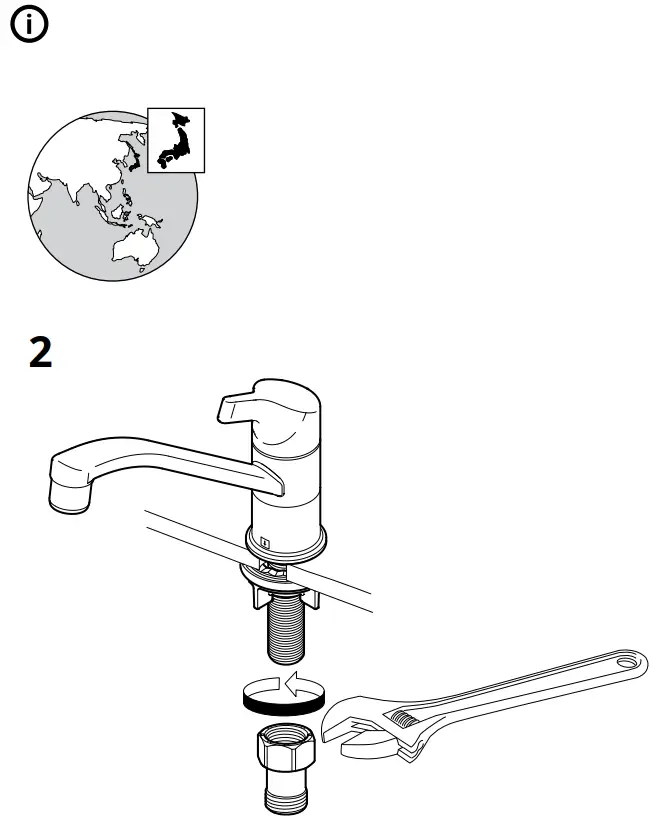 2