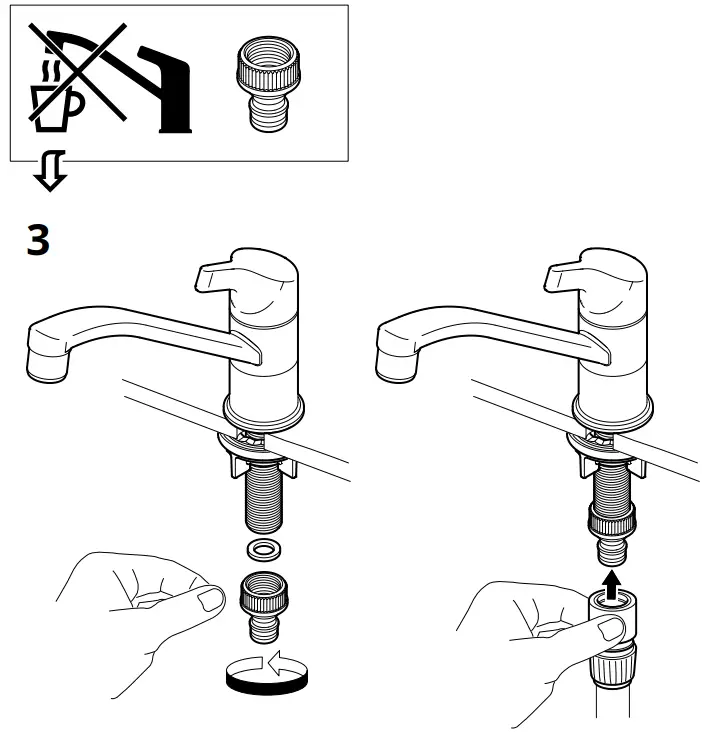 3