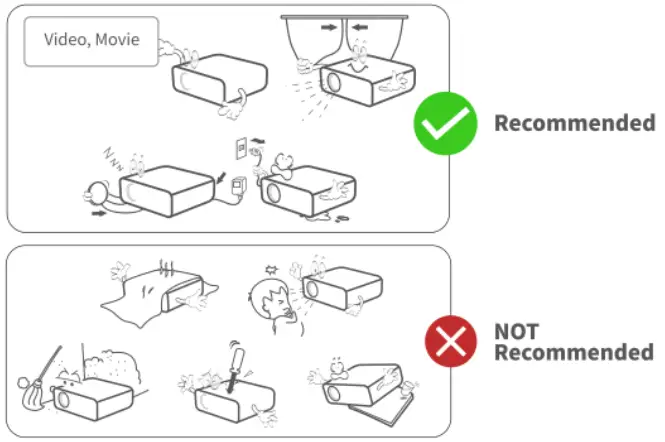 Video, Movie

Recommended

NOT Recommended