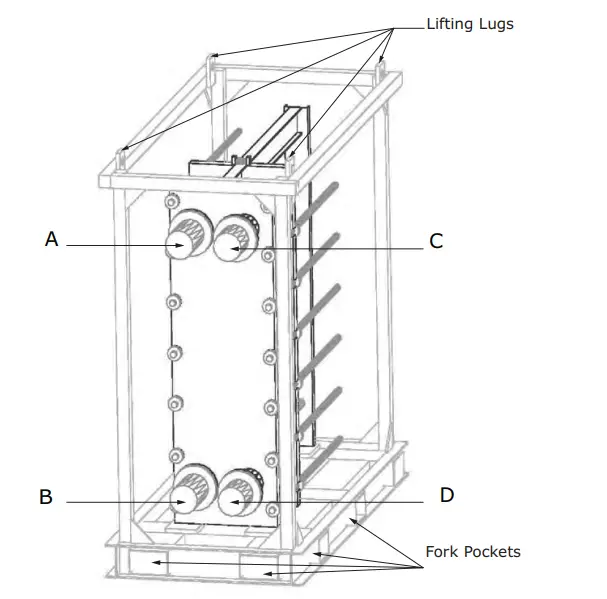 Lifting Lugs

A

C

B

D

Fork Pockets