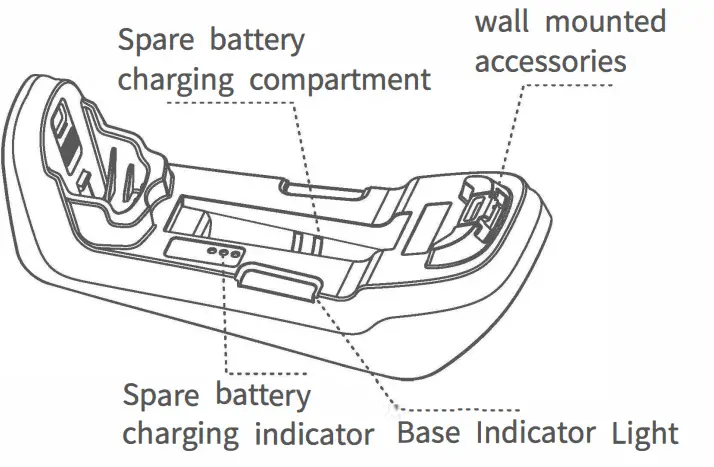 Spare battery
charging compartment

wall mounted
accessories

Spare battery
charging indicator

Base Indicator Light