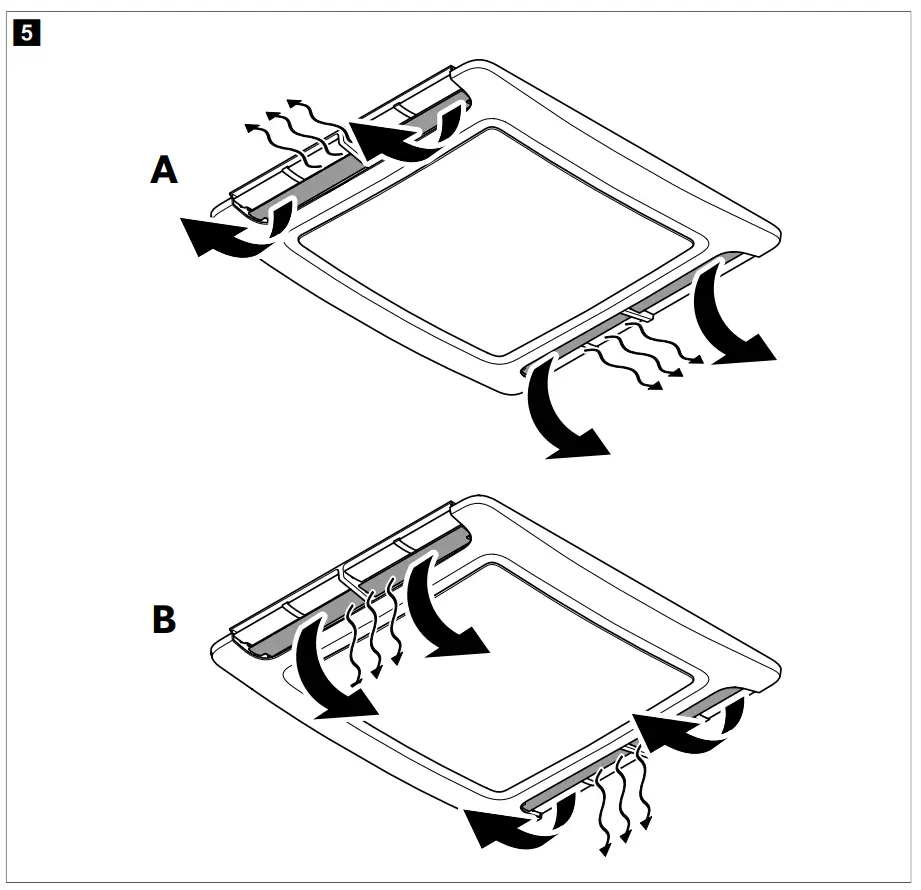 5

A

B