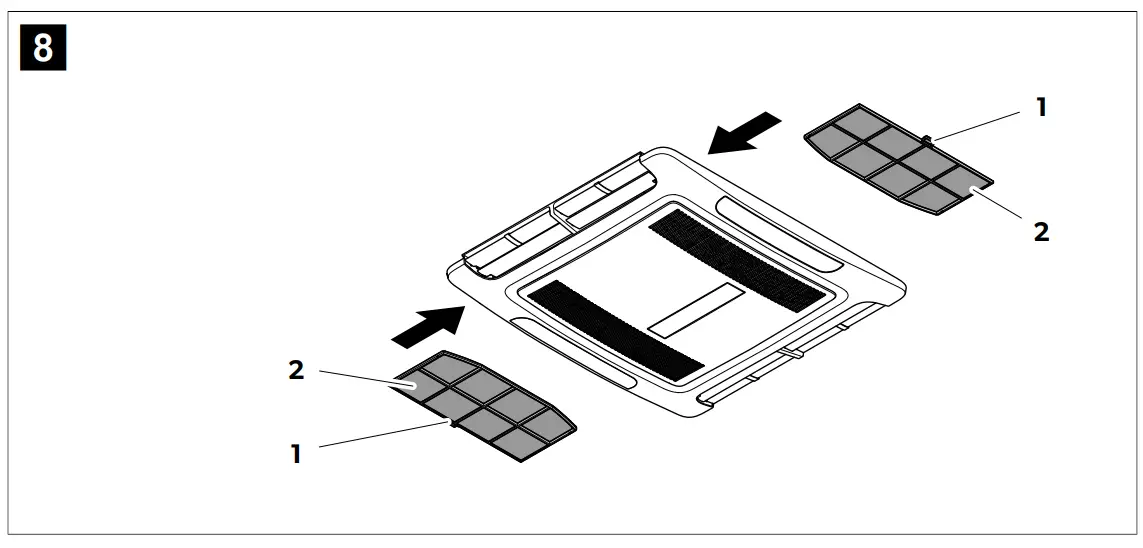 8

1

2

2

1