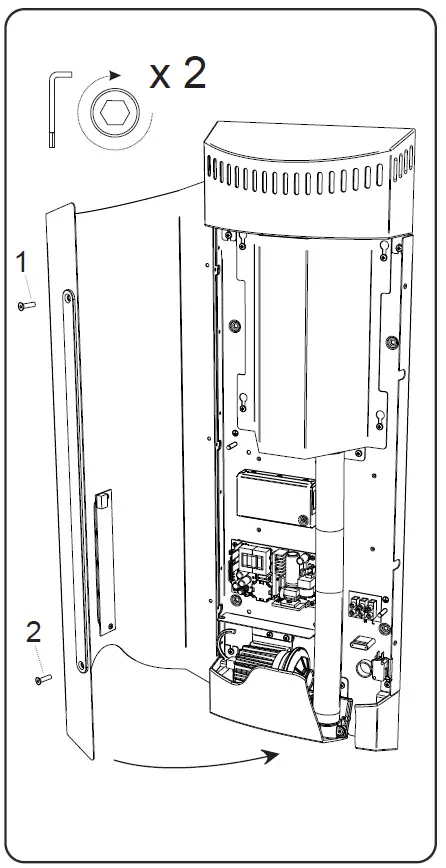 x 2

1

2