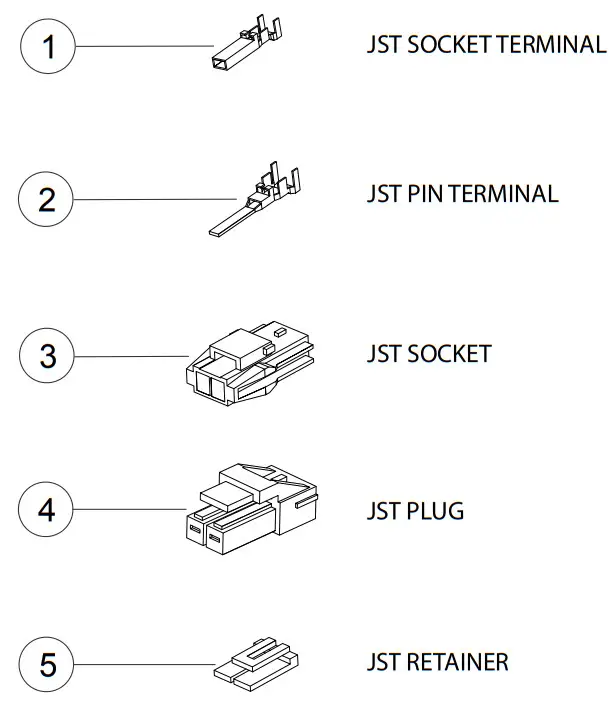 1
JST SOCKET TERMINAL

2
JST PIN TERMINAL

3
JST SOCKET

4
JST PLUG

5
JST RETAINER