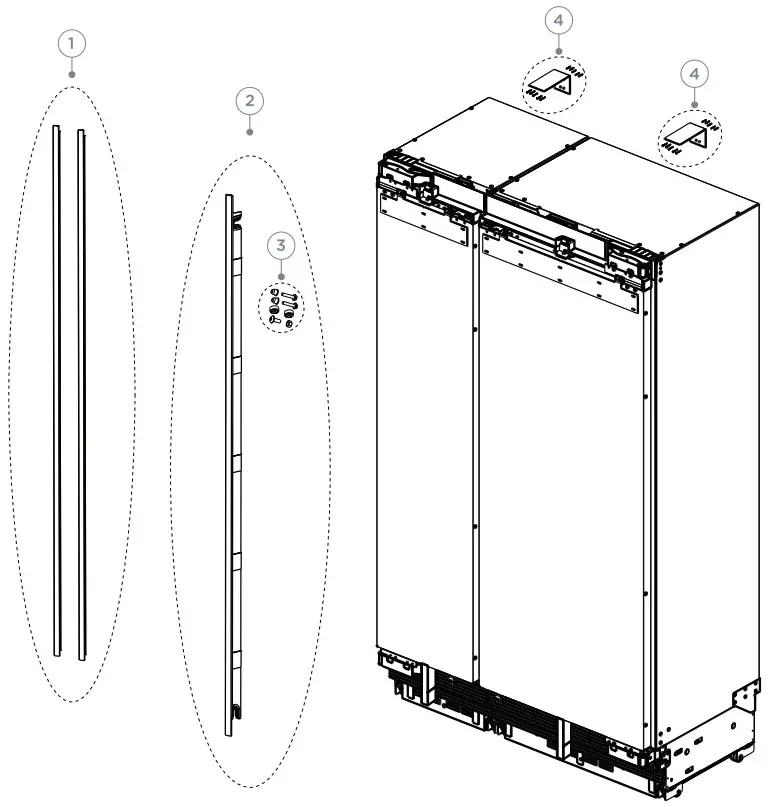 1

2

3

4

4