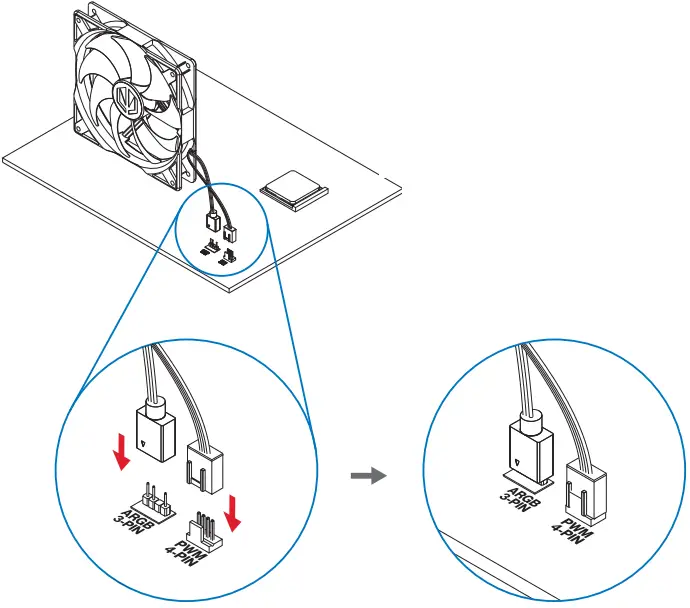 ARGB
3-PIN

PWM
4-PIN

ARGB
3-PIN

PWM
4-PIN