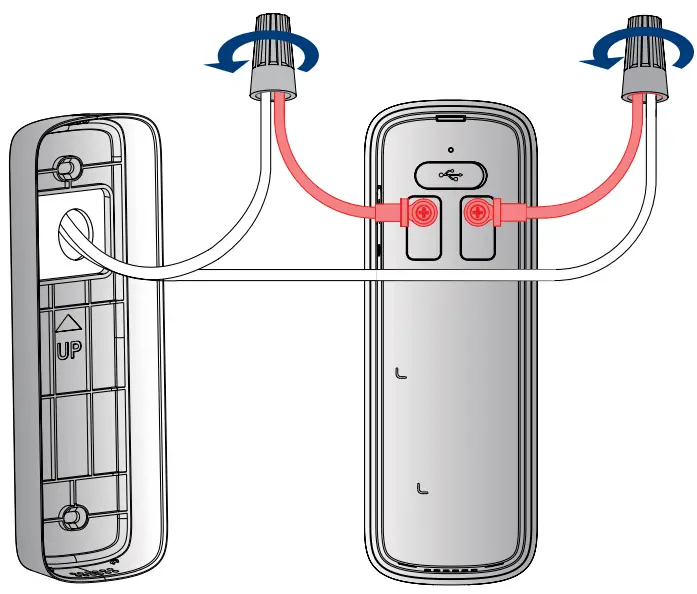 UP