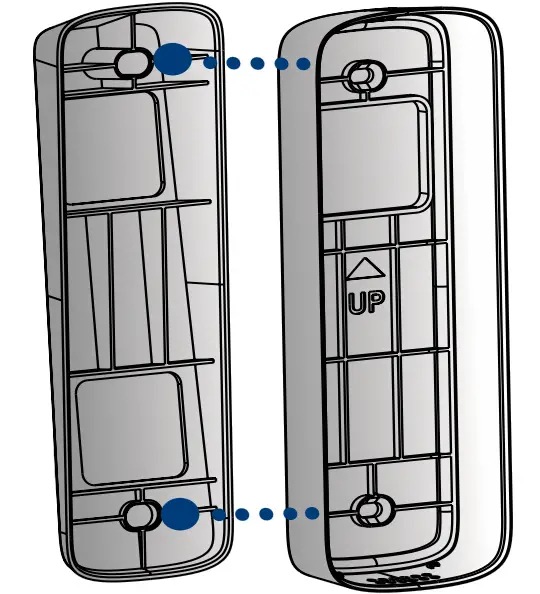 UP