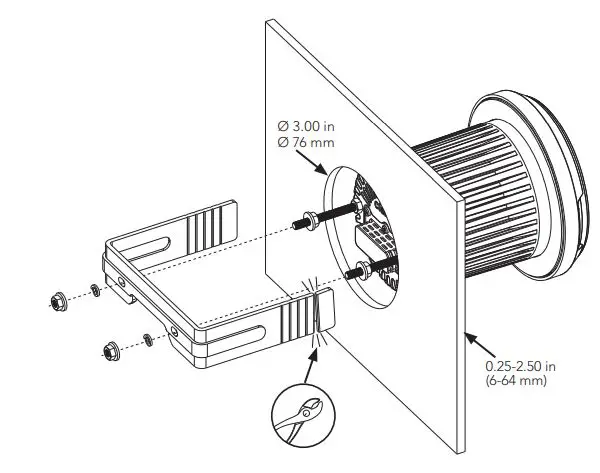 Ø 3.00 in
Ø 76 mm

0.25-2.50 in
(6-64 mm)