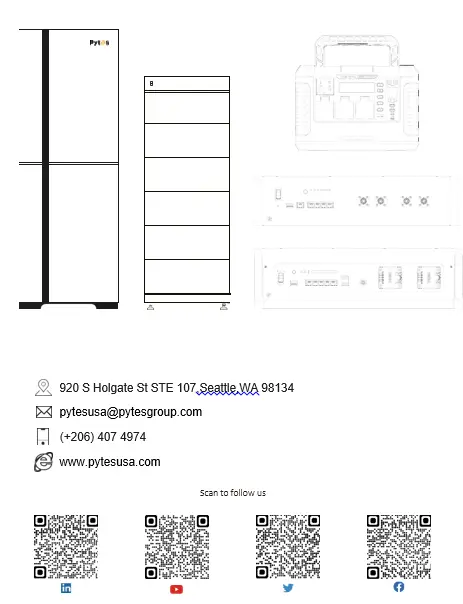 Pytes

920 S Holgate St STE 107 Seattle WA 98134

pytesusa@pytesgroup.com

(+206) 407 4974

www.pytesusa.com

Scan to follow us