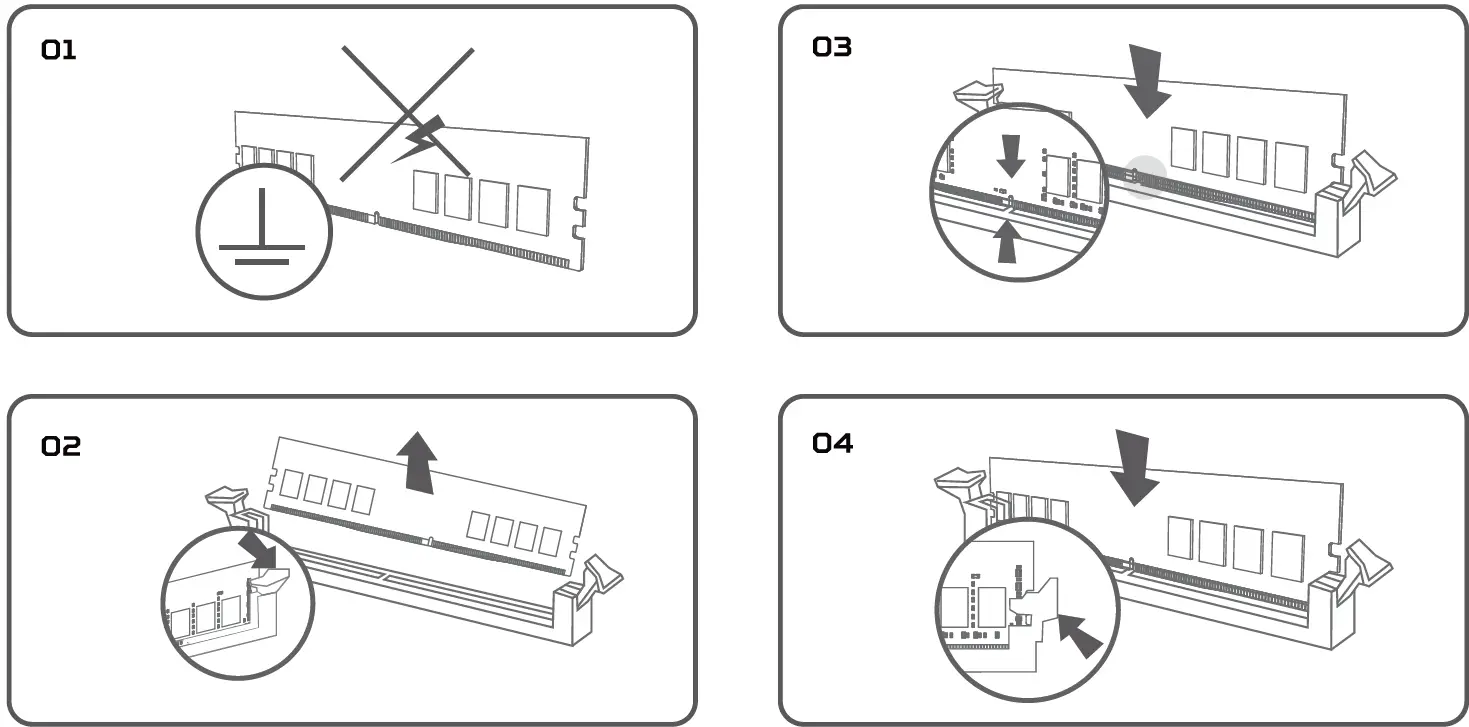 01

03

02

04