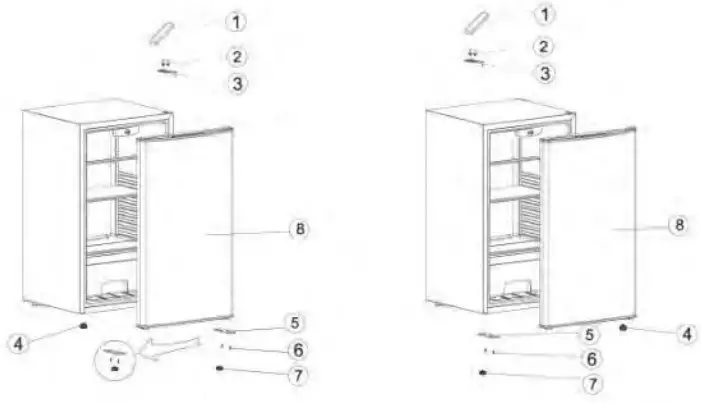 1
2
3
8
4
5
6
7

1
2
3
8
5
4
6
7