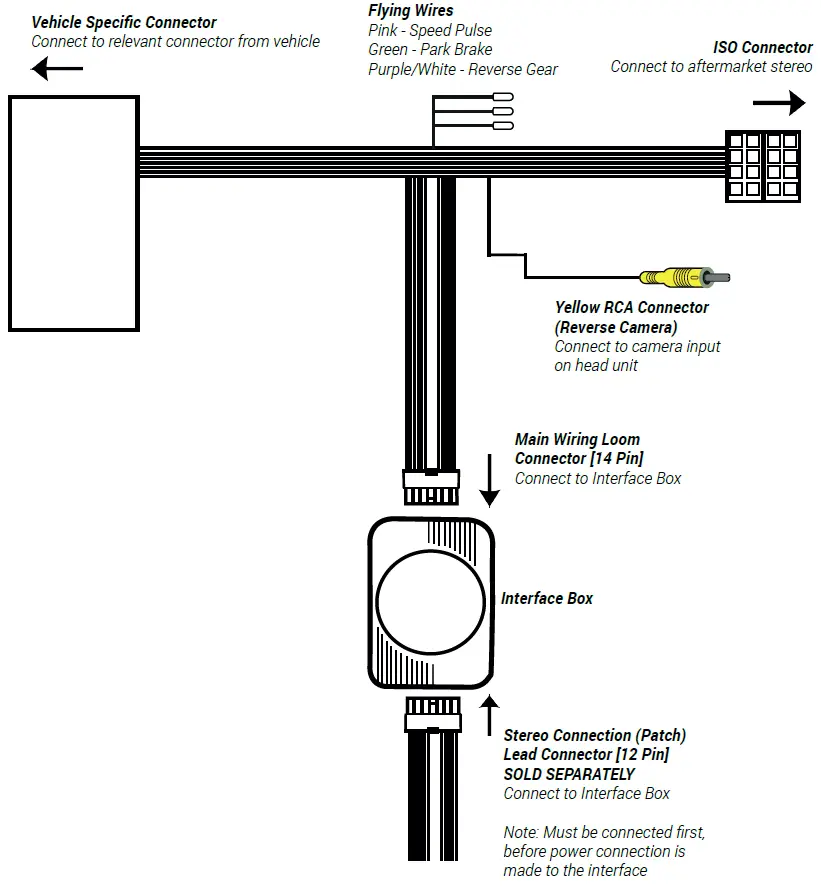 Vehicle Specific Connector
Connect to relevant connector from vehicle

Flying Wires
Pink - Speed Pulse
Green - Park Brake
Purple/White - Reverse Gear

ISO Connector
Connect to aftermarket stereo

Yellow RCA Connector (Reverse Camera)
Connect to camera input on head unit

Main Wiring Loom Connector [14 Pin]
Connect to Interface Box

Interface Box

Stereo Connection (Patch) Lead Connector [12 Pin]
SOLD SEPARATELY
Connect to Interface Box

Note: Must be connected first, before power connection is made to the interface