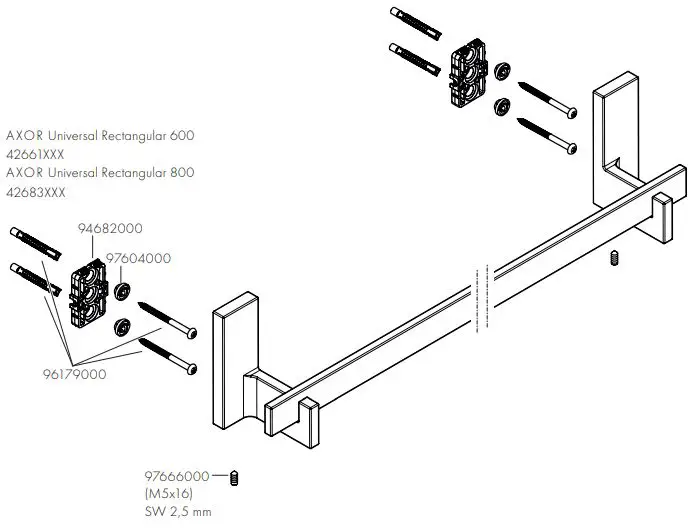 AXOR Universal Rectangular 600
42661XXX
AXOR Universal Rectangular 800
42683XXX

94682000
97604000
96179000

97666000
(M5x16)
SW 2,5 mm