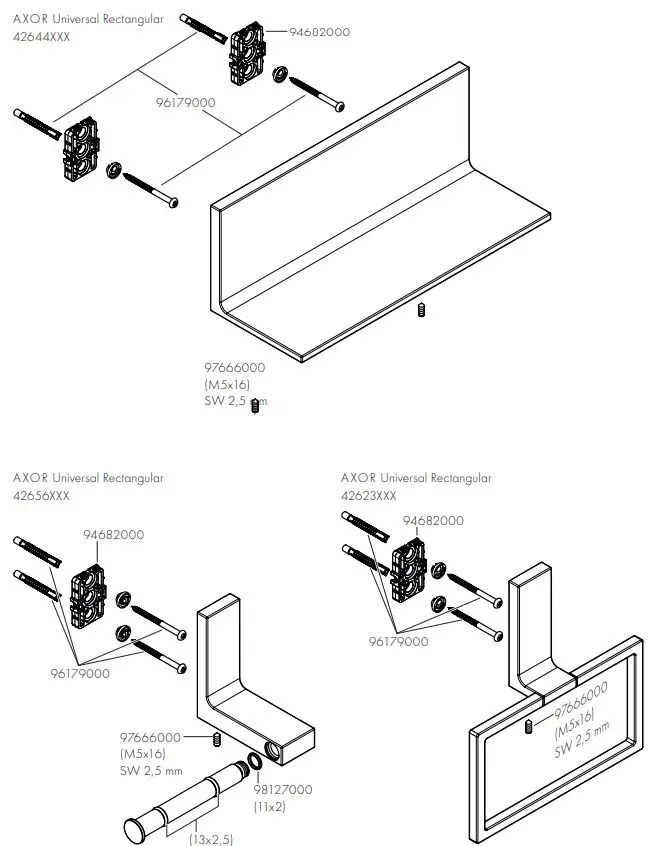 AXOR Universal Rectangular
42644XXX

94682000

96179000

97666000
(M5x16)
SW 2,5 mm

AXOR Universal Rectangular
42656XXX

94682000

96179000

97666000
(M5x16)
SW 2,5 mm

98127000
(11x2)

(13x2,5)

AXOR Universal Rectangular
42623XXX

94682000

96179000

97666000
(M5x16)
SW 2,5 mm