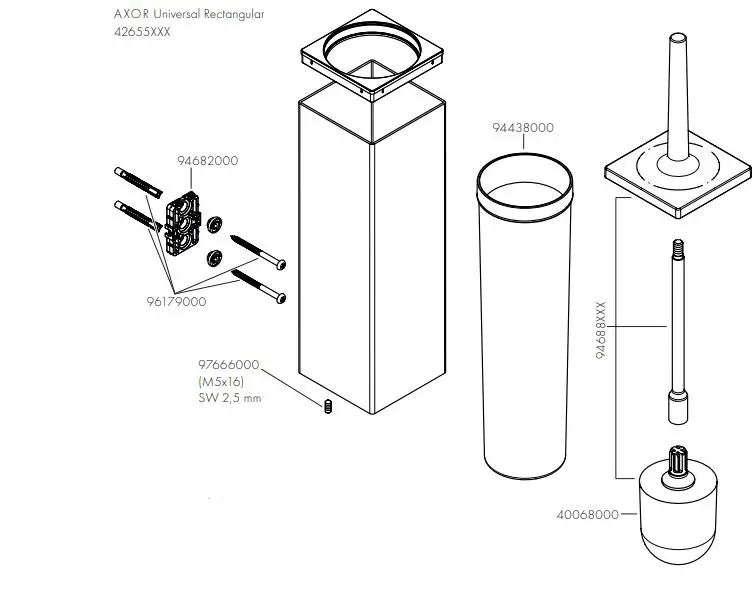 AXOR Universal Rectangular
42655XXX

94682000

96179000

97666000
(M5x16)
SW 2,5 mm

94438000

94688XXX

40068000