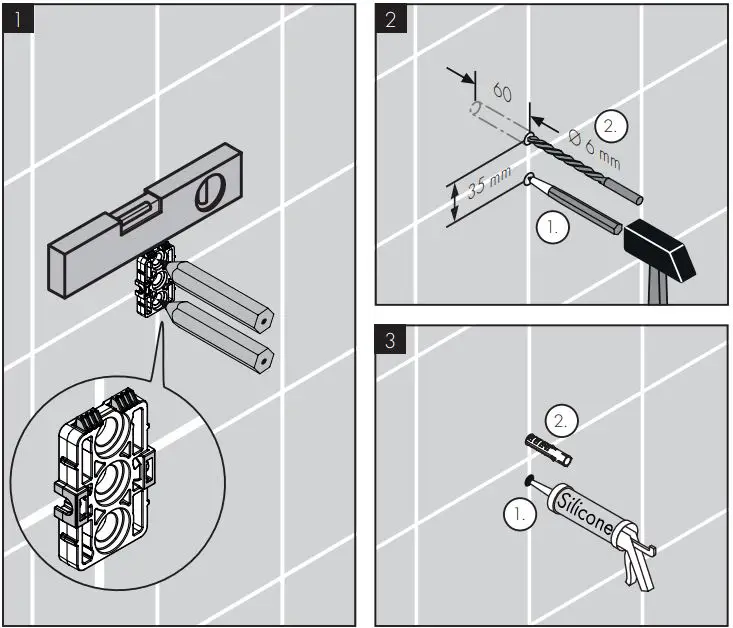 1

2

60

2.

Ø 6 mm

35 mm

1.

3

2.

1.

Silicone