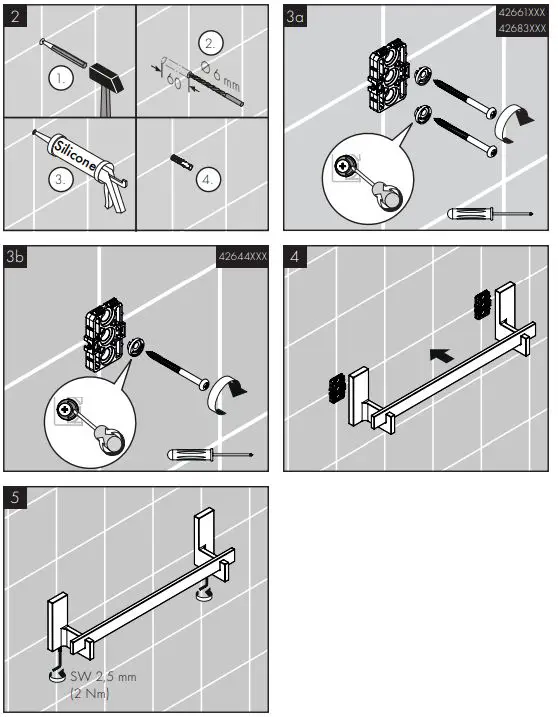 2

1.

2.

60

Ø 6 mm

Silicone

3.

4.

3a

42661XXX
42683XXX

3b

42644XXX

4

5

SW 2,5 mm
(2 Nm)