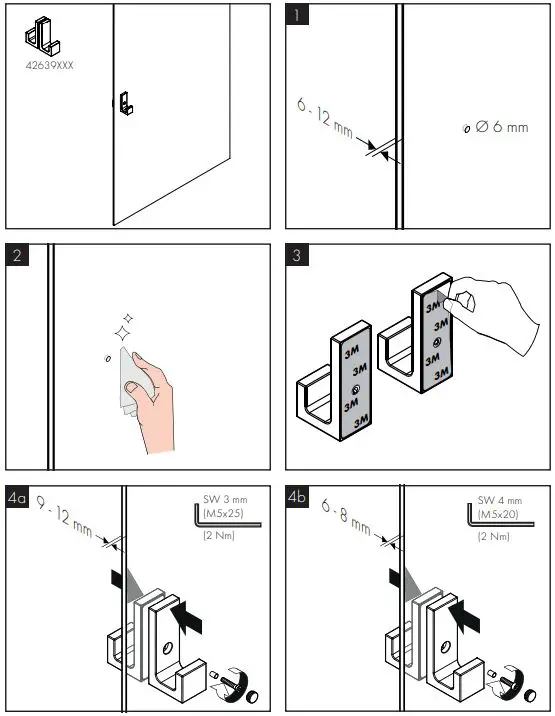 42639XXX

1

6 - 12 mm

Ø 6 mm

2

3

3M
3M
3M
3M

3M
3M
3M
3M

4a

9 - 12 mm

SW 3 mm
(M5x25)
(2 Nm)

4b

6 - 8 mm

SW 4 mm
(M5x20)
(2 Nm)