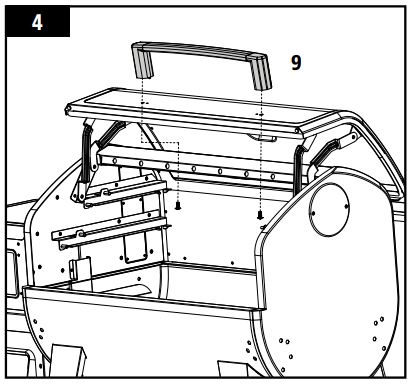 4

9