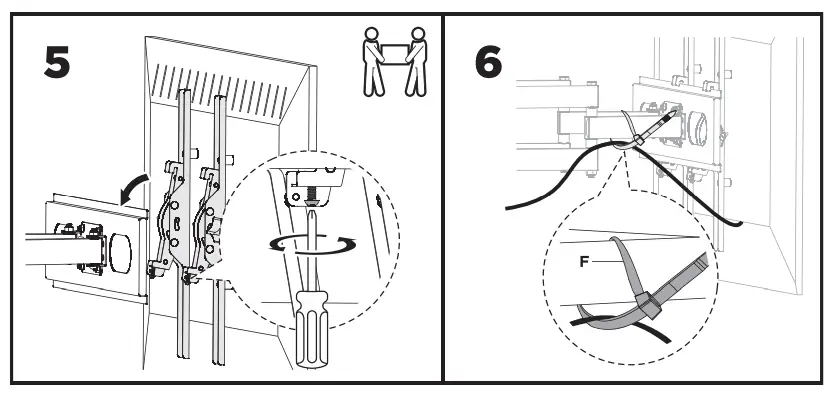 5

6

F