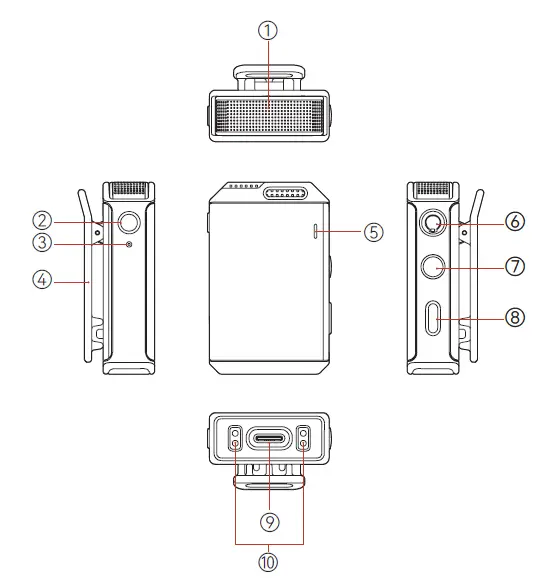 ①
②
③
④
⑤
⑥
⑦
⑧
⑨
⑩