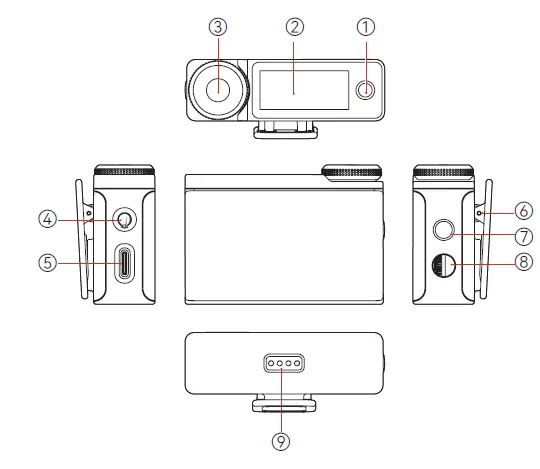 ③ ② ①

④

⑤

⑥

⑦

⑧

⑨