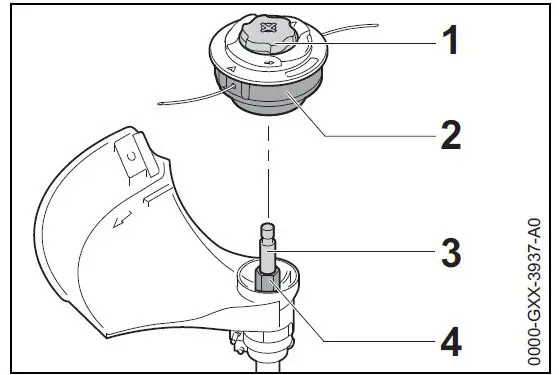 1
2
3
4
0000-GXX-3937-A0