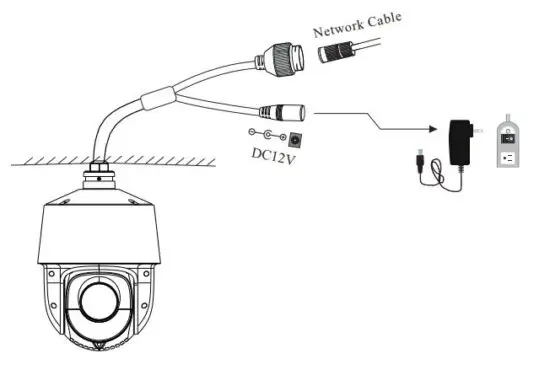 Network Cable

DC12V