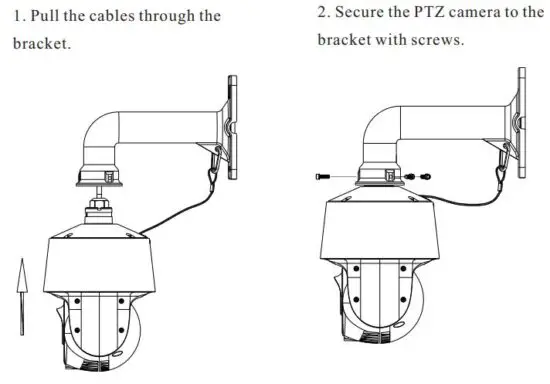 1. Pull the cables through the bracket.

2. Secure the PTZ camera to the bracket with screws.