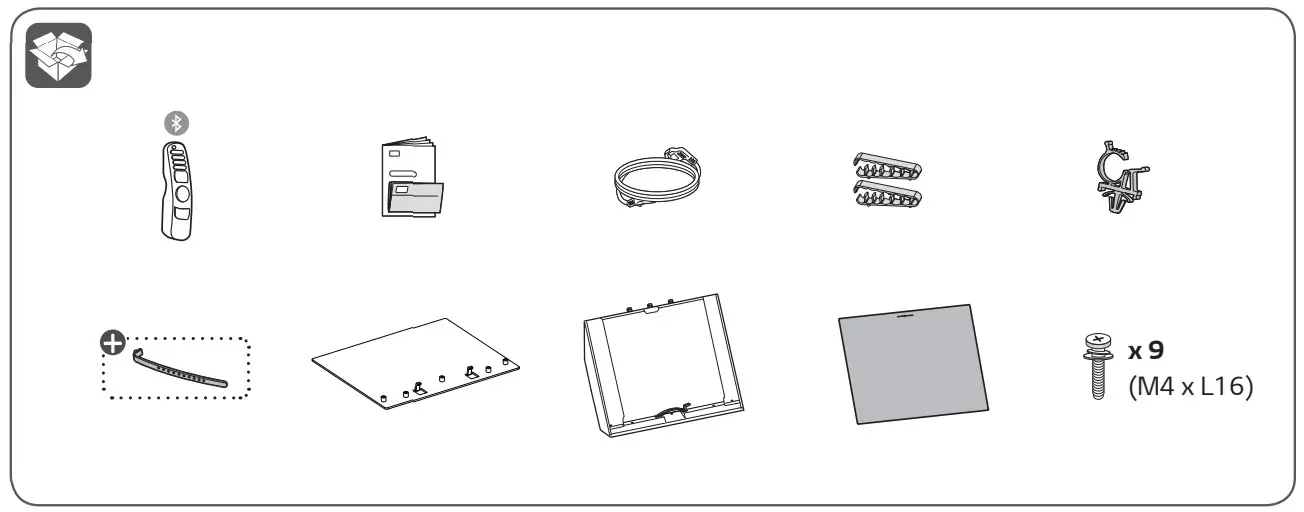 x 9
(M4 x L16)