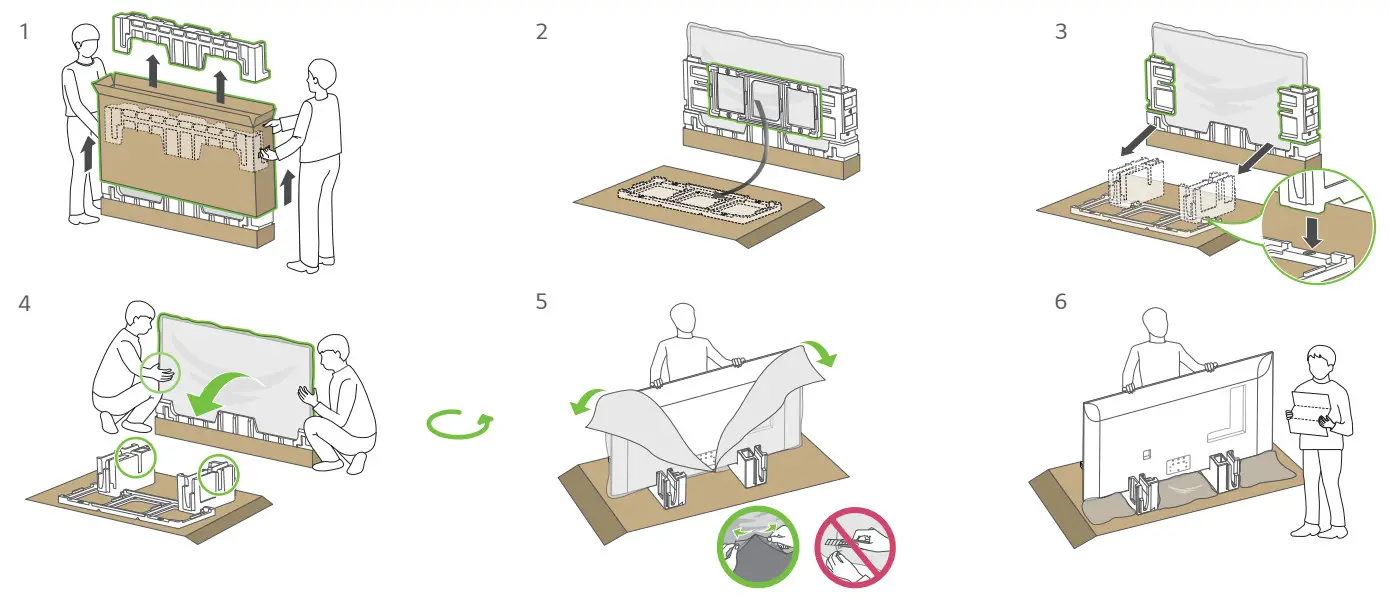 1

2

3

4

5

6