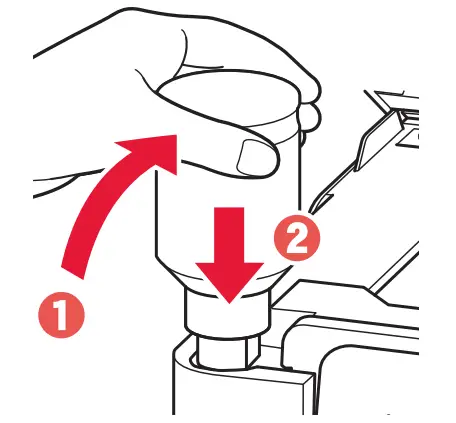 1

2