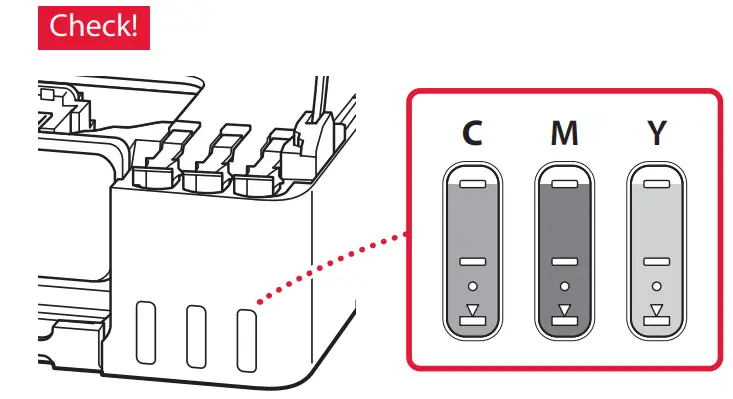 Check!

C M Y