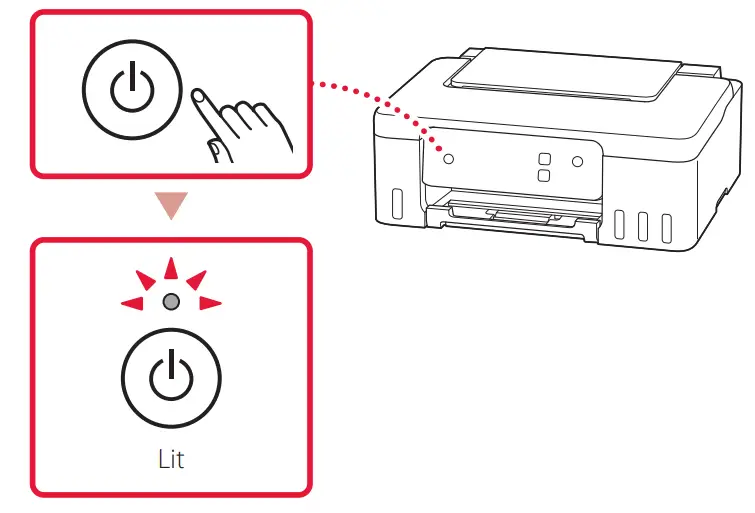 Lit