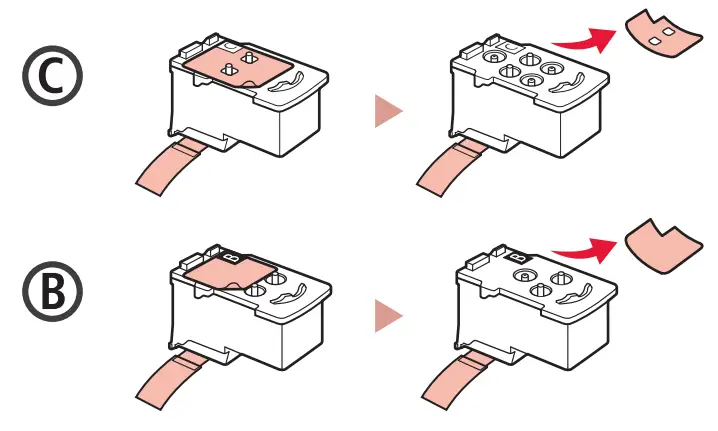 C

B

B

B