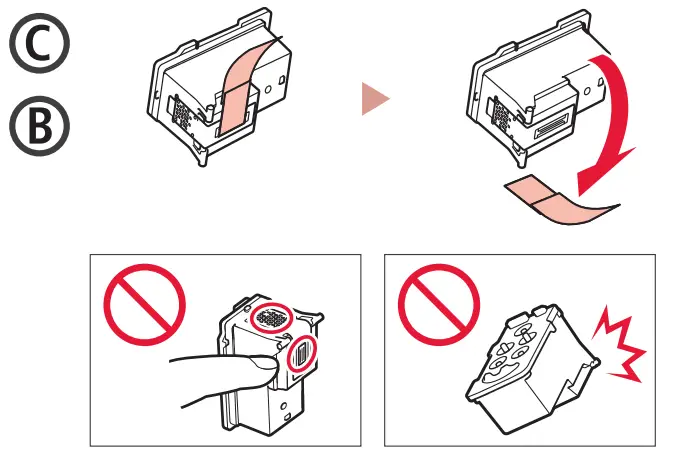 C
B