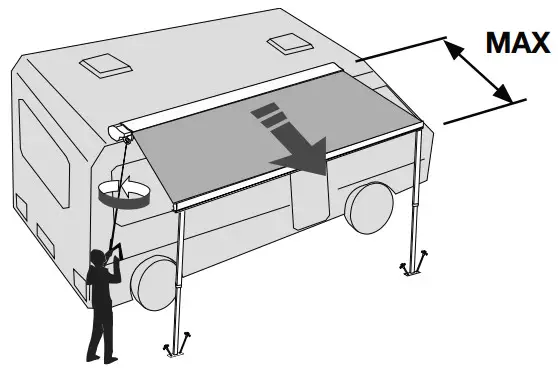 MAX