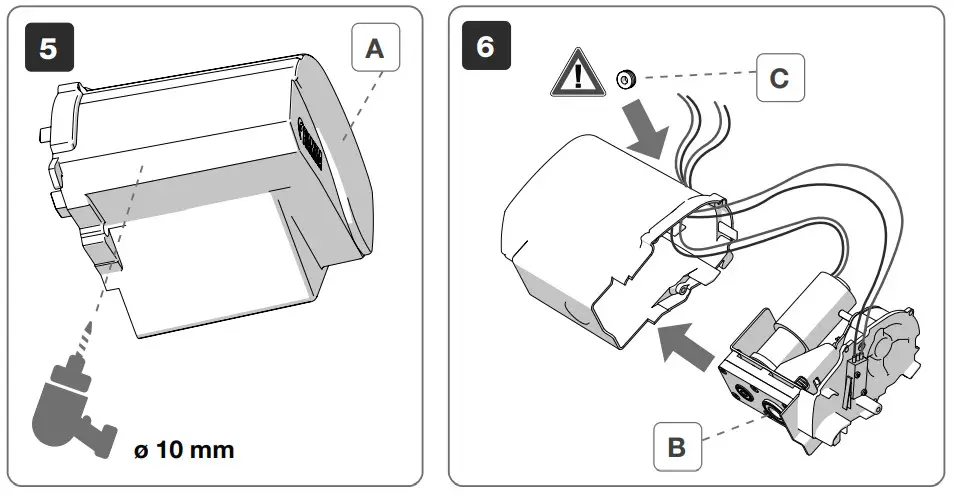 5

A

ø 10 mm

6

C

B