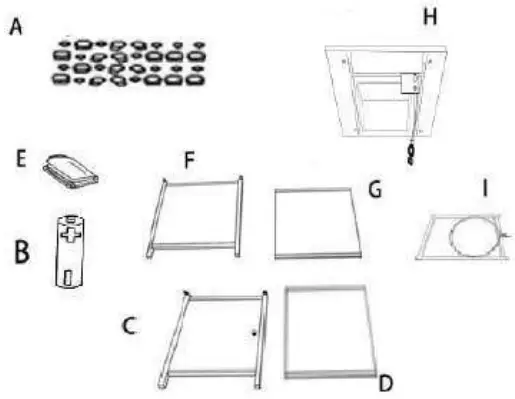 A
H
E
F
G
I
B
C
D